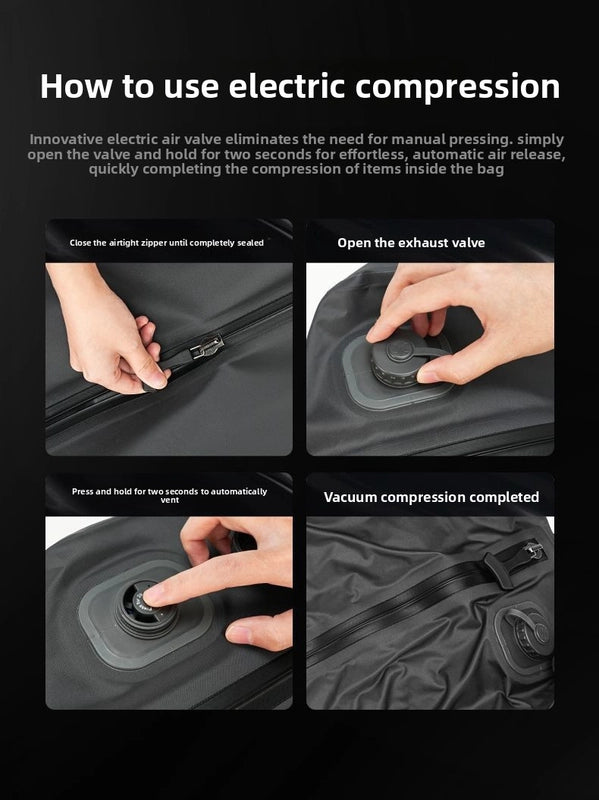 How to use electric compression

Innovative electric air valve eliminates the need for manual pressing. simply open the valve and hold for two seconds for effortless, automatic air release, quickly completing the compression of items inside the bag

Close the airtight zipper until completely sealed

Open the exhaust valve

Press and hold for two seconds to automatically vent

Vacuum compression completed